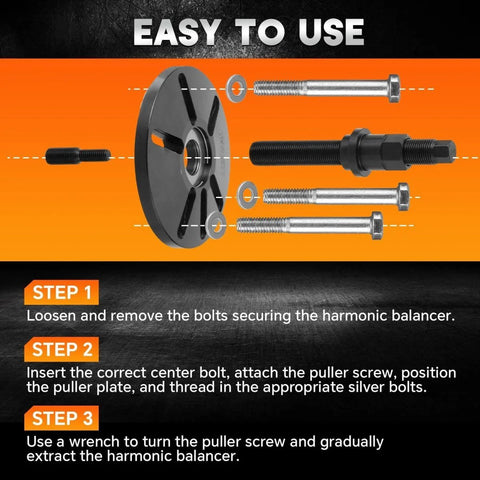 EASY TO USE

STEP 1

Loosen and remove the bolts securing the harmonic balancer.

STEP 2

Insert the correct center bolt, attach the puller screw, position the puller plate, and thread in the appropriate silver bolts.

STEP 3

Use a wrench to turn the puller screw and gradually extract the harmonic balancer.