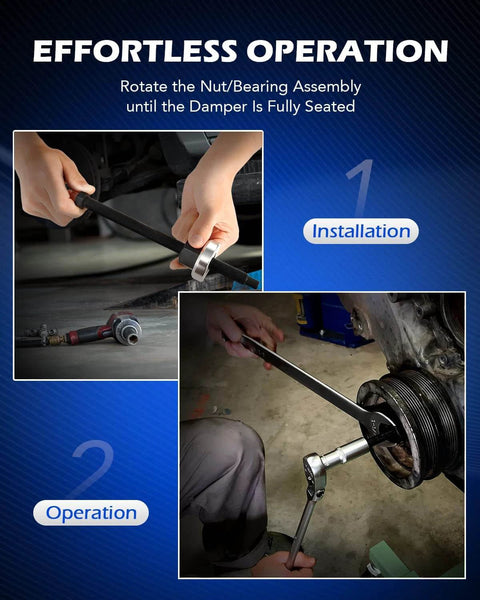 EFFORTLESS OPERATION

Rotate the Nut/Bearing Assembly until the Damper Is Fully Seated

1

Installation

2

Operation