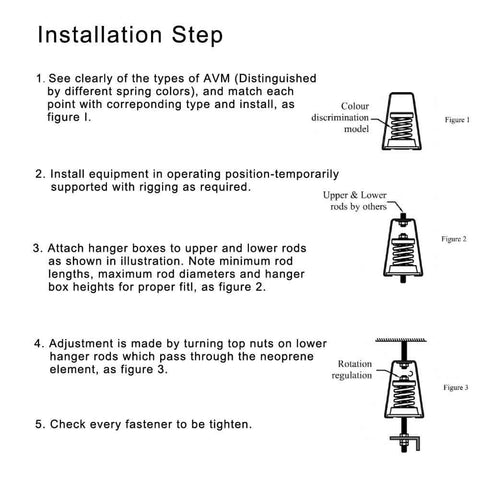 Installation Step

1. See clearly of the types of AVM (Distinguished by different spring colors), and match each point with correponding type and install, as figure I.

Colour discrimination model

Figure 1

2. Install equipment in operating position-temporarily supported with rigging as required.

Upper & Lower rods by others

Figure 2

3. Attach hanger boxes to upper and lower rods as shown in illustration. Note minimum rod lengths, maximum rod diameters and hanger box heights for proper fitl, as figure 2.

4. Adjustment is made by turning top nuts on lower hanger rods which pass through the neoprene element, as figure 3.

Rotation regulation

Figure 3

5. Check every fastener to be tighten.