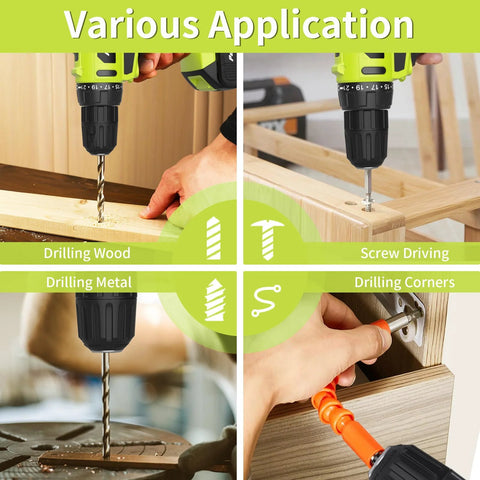 Various Application

Drilling Wood

Screw Driving

Drilling Metal

Drilling Corners