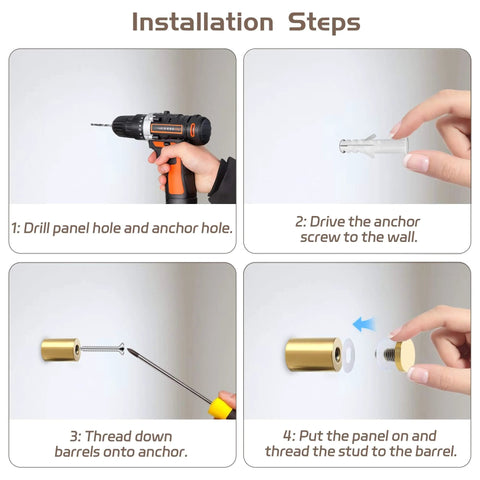 Installation Steps

1: Drill panel hole and anchor hole.

2: Drive the anchor screw to the wall.

3: Thread down barrels onto anchor.

4: Put the panel on and thread the stud to the barrel.