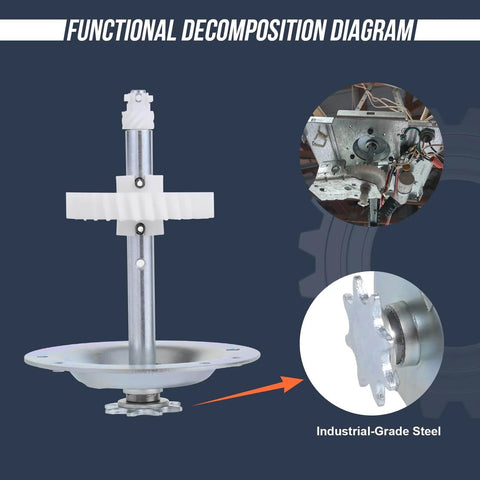 FUNCTIONAL DECOMPOSITION DIAGRAM

Industrial-Grade Steel