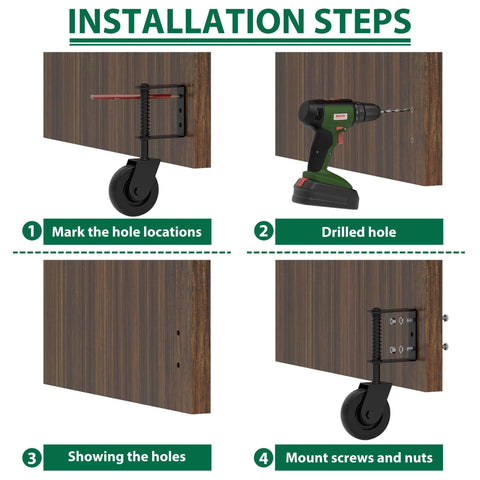 INSTALLATION STEPS

1 Mark the hole locations

2 Drilled hole

3 Showing the holes

4 Mount screws and nuts