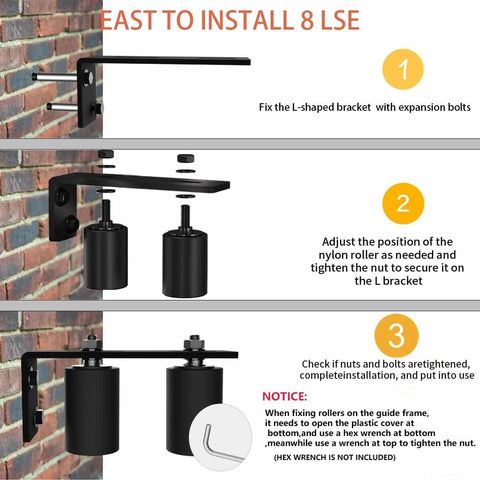 EAST TO INSTALL 8 LSE

1

Fix the L-shaped bracket with expansion bolts

2

Adjust the position of the nylon roller as needed and tighten the nut to secure it on the L bracket

3

Check if nuts and bolts aretightened, completeinstallation, and put into use

NOTICE:

When fixing rollers on the guide frame, it needs to open the plastic cover at bottom,and use a hex wrench at bottom ,meanwhile use a wrench at top to tighten the nut.

(HEX WRENCH IS NOT INCLUDED)