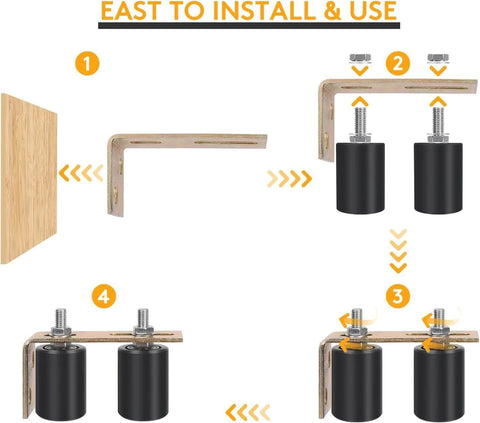 EAST TO INSTALL & USE

1

2

3

4