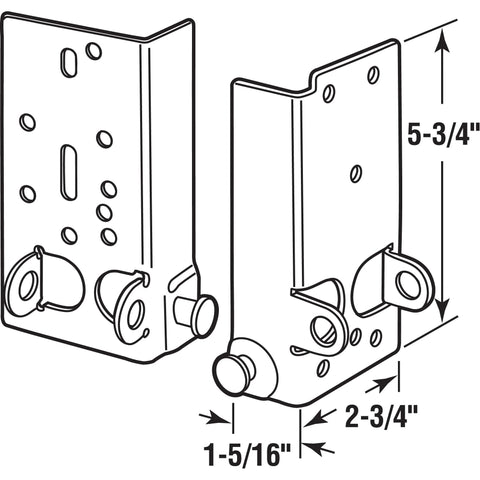 5-3/4"

2-3/4"

1-5/16"