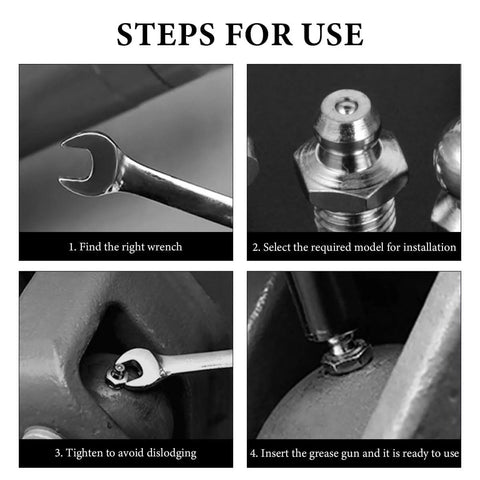 STEPS FOR USE

1. Find the right wrench

2. Select the required model for installation

3. Tighten to avoid dislodging

4. Insert the grease gun and it is ready to use