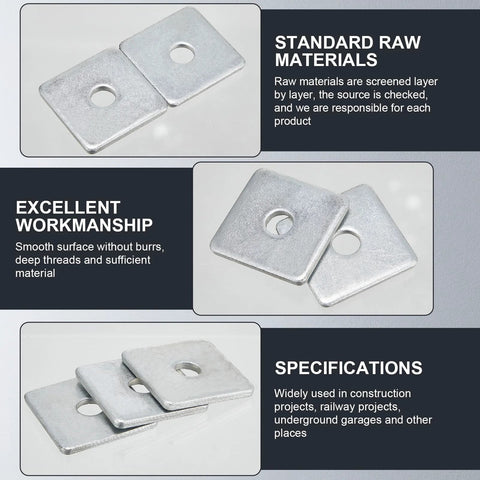 STANDARD RAW MATERIALS

Raw materials are screened layer by layer, the source is checked, and we are responsible for each product

EXCELLENT WORKMANSHIP

Smooth surface without burrs, deep threads and sufficient material

SPECIFICATIONS

Widely used in construction projects, railway projects, underground garages and other places