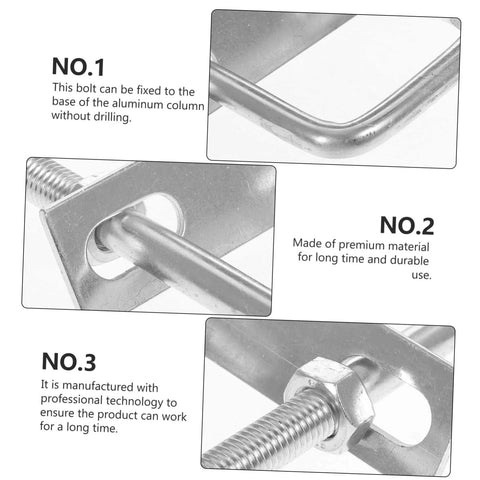 NO.1
This bolt can be fixed to the base of the aluminum column without drilling.

NO.2
Made of premium material for long time and durable use.

NO.3
It is manufactured with professional technology to ensure the product can work for a long time.