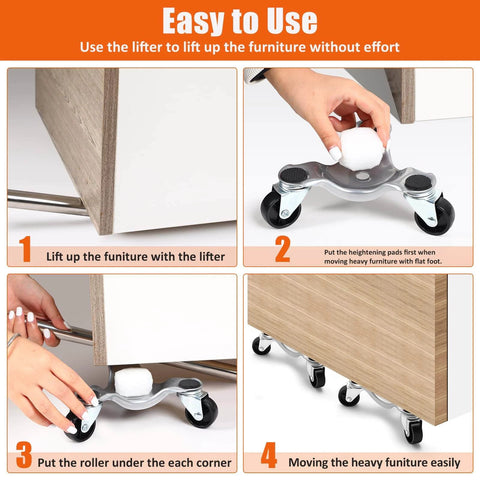 Easy to Use
Use the lifter to lift up the furniture without effort

1 Lift up the funiture with the lifter

2 Put the heightening pads first when moving heavy furniture with flat foot.

3 Put the roller under the each corner

4 Moving the heavy funiture easily