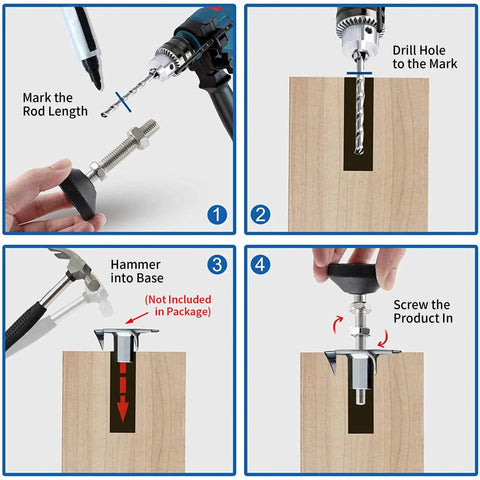 Mark the Rod Length

1

Drill Hole to the Mark

2

Hammer into Base

3

(Not Included in Package)

4

Screw the Product In