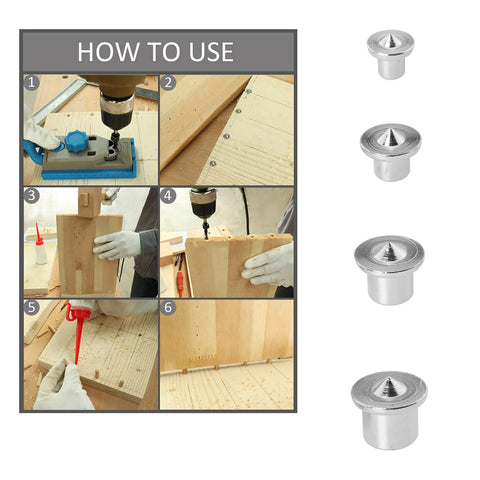 HOW TO USE

1

2

3

4

5

6