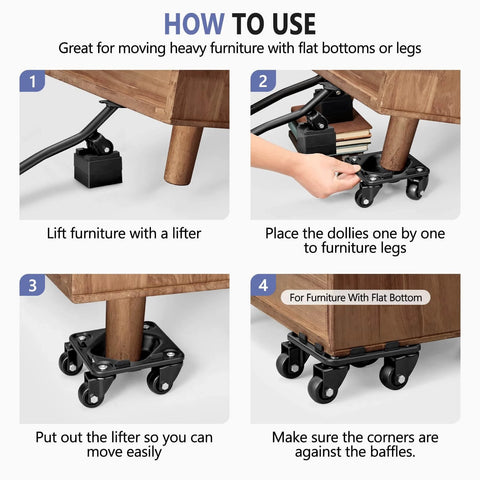 HOW TO USE
Great for moving heavy furniture with flat bottoms or legs

1
Lift furniture with a lifter

2
Place the dollies one by one to furniture legs

3
Put out the lifter so you can move easily

4
For Furniture With Flat Bottom
Make sure the corners are against the baffles.