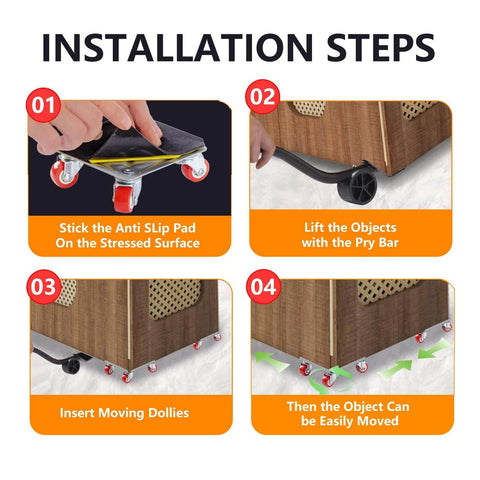 INSTALLATION STEPS

01

Stick the Anti SLip Pad On the Stressed Surface

02

Lift the Objects with the Pry Bar

03

Insert Moving Dollies

04

Then the Object Can be Easily Moved