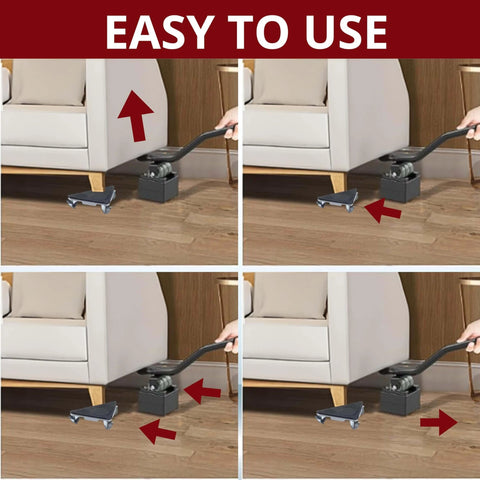 EASY TO USE