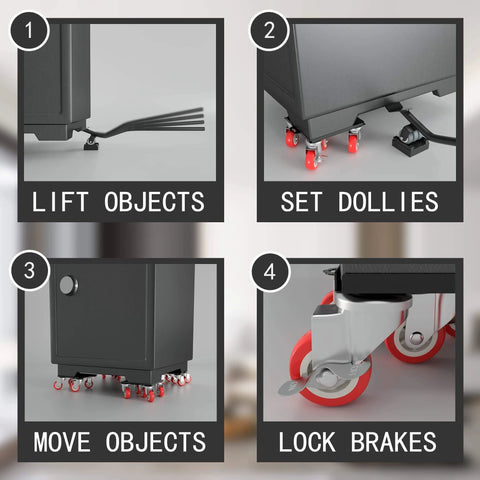 1
LIFT OBJECTS

2
SET DOLLIES

3
MOVE OBJECTS

4
LOCK BRAKES