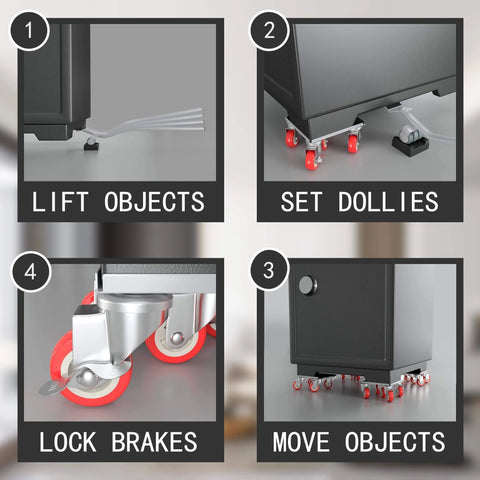 1

LIFT OBJECTS

2

SET DOLLIES

4

LOCK BRAKES

3

MOVE OBJECTS