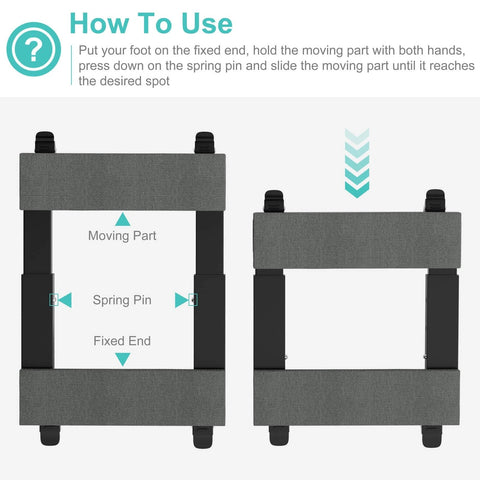 ?

How To Use

Put your foot on the fixed end, hold the moving part with both hands, press down on the spring pin and slide the moving part until it reaches the desired spot

Moving Part

Spring Pin

Fixed End