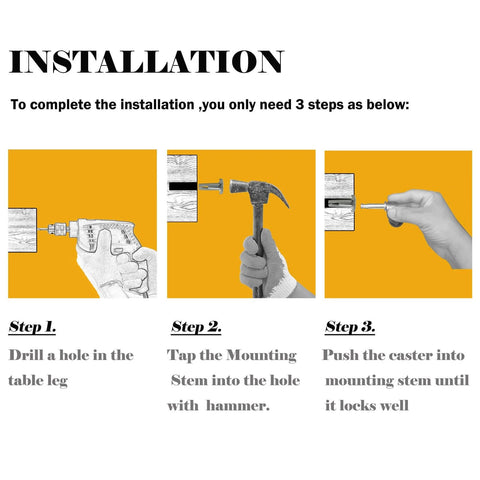 INSTALLATION

To complete the installation ,you only need 3 steps as below:

Step 1.

Drill a hole in the table leg

Step 2.

Tap the Mounting Stem into the hole with hammer.

Step 3.

Push the caster into mounting stem until it locks well