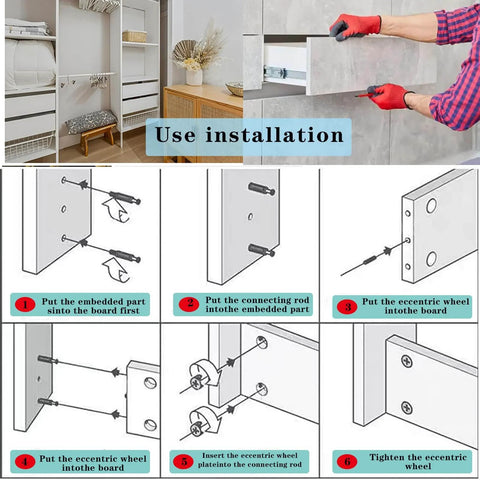 Use installation

1 Put the embedded part sinto the board first

2 Put the connecting rod intothe embedded part

3 Put the eccentric wheel intothe board

4 Put the eccentric wheel intothe board

5 Insert the eccentric wheel plateinto the connecting rod

6 Tighten the eccentric wheel