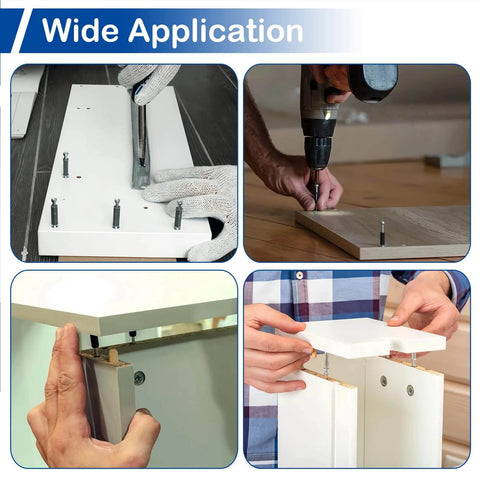 Wide Application