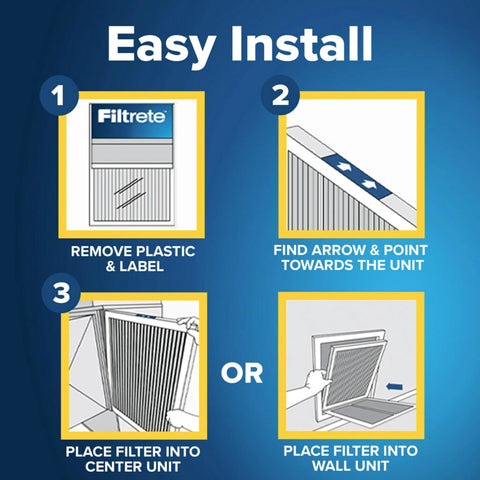 Easy Install

1

Filtrete

REMOVE PLASTIC & LABEL

2

FIND ARROW & POINT TOWARDS THE UNIT

3

PLACE FILTER INTO CENTER UNIT

OR

PLACE FILTER INTO WALL UNIT