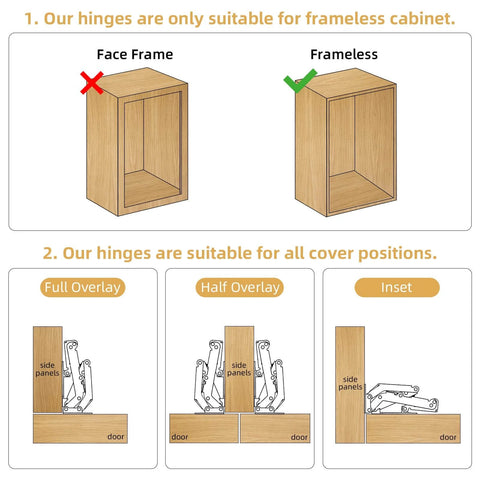 1. Our hinges are only suitable for frameless cabinet.

Face Frame

Frameless

2. Our hinges are suitable for all cover positions.

Full Overlay

side panels

door

Half Overlay

side panels

door

door

Inset

side panels

door