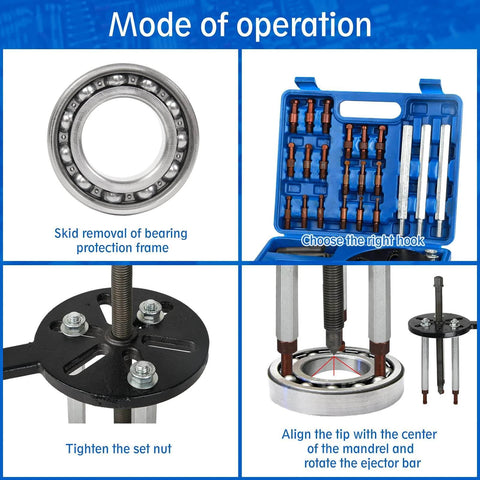 Mode of operation

Skid removal of bearing protection frame

Choose the right hook

Tighten the set nut

Align the tip with the center of the mandrel and rotate the ejector bar