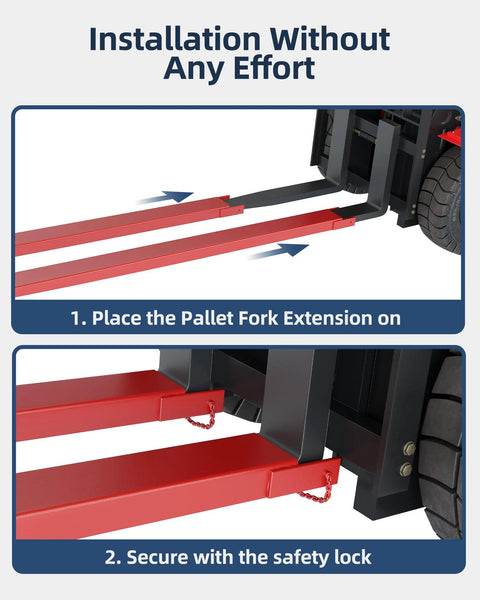 Installation Without Any Effort

1. Place the Pallet Fork Extension on

2. Secure with the safety lock