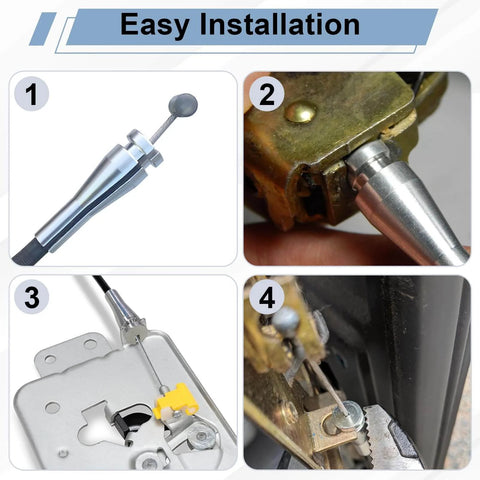 Easy Installation

1

2

3

4