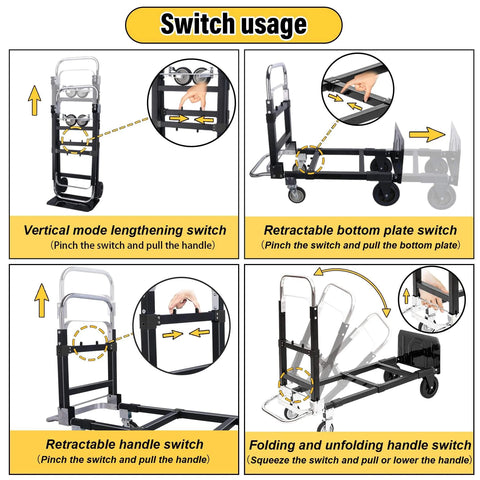 Switch usage

Vertical mode lengthening switch
(Pinch the switch and pull the handle)

Retractable bottom plate switch
(Pinch the switch and pull the bottom plate)

Retractable handle switch
(Pinch the switch and pull the handle)

Folding and unfolding handle switch
(Squeeze the switch and pull or lower the handle)