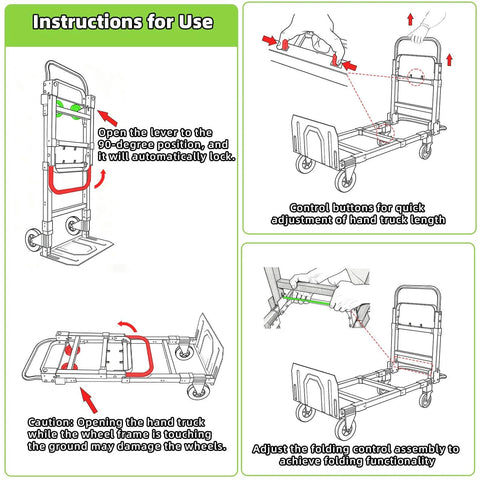 Instructions for Use

Open the lever to the 90-degree position, and it will automatically lock.

Caution: Opening the hand truck while the wheel frame is touching the ground may damage the wheels.

Control buttons for quick adjustment of hand truck length

Adjust the folding control assembly to achieve folding functionality