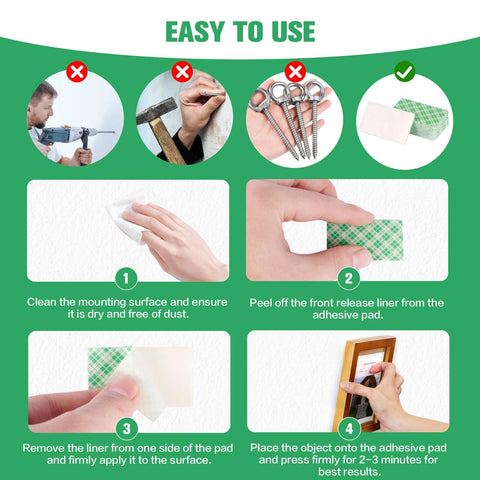 EASY TO USE

1

Clean the mounting surface and ensure it is dry and free of dust.

2

Peel off the front release liner from the adhesive pad.

3

Remove the liner from one side of the pad and firmly apply it to the surface.

4

Place the object onto the adhesive pad and press firmly for 2-3 minutes for best results.