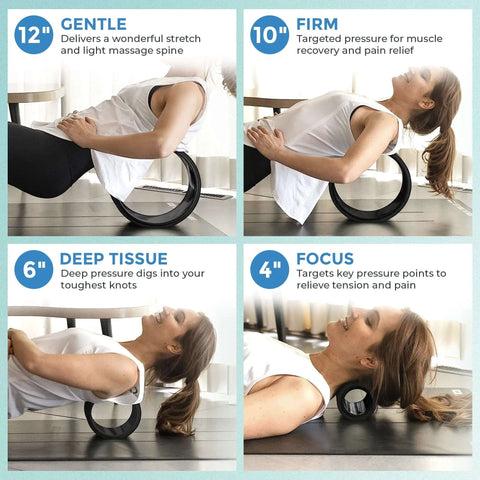 12" GENTLE
Delivers a wonderful stretch and light massage spine

10" FIRM
Targeted pressure for muscle recovery and pain relief

6" DEEP TISSUE
Deep pressure digs into your toughest knots

4" FOCUS
Targets key pressure points to relieve tension and pain