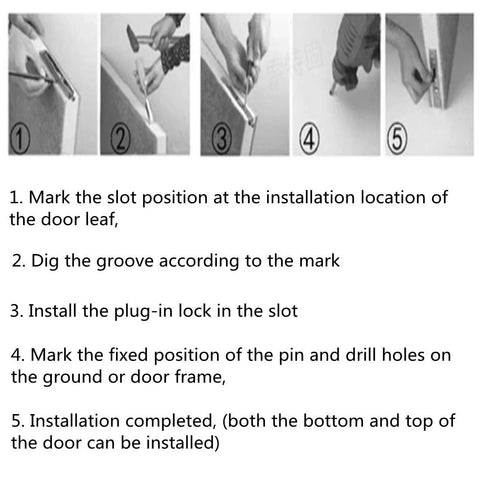 ①

②

③

④

⑤

1. Mark the slot position at the installation location of the door leaf,

2. Dig the groove according to the mark

3. Install the plug-in lock in the slot

4. Mark the fixed position of the pin and drill holes on the ground or door frame,

5. Installation completed, (both the bottom and top of the door can be installed)