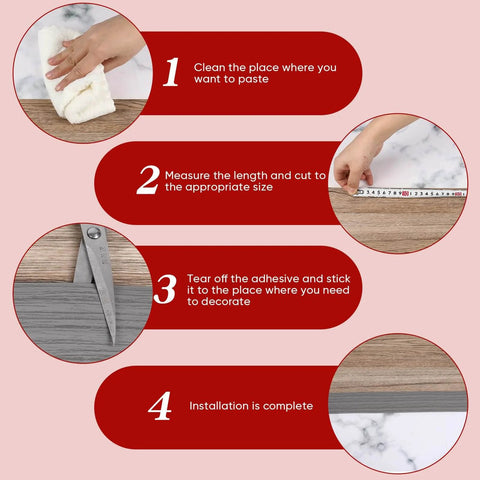 1 Clean the place where you want to paste

2 Measure the length and cut to the appropriate size

3 Tear off the adhesive and stick it to the place where you need to decorate

4 Installation is complete