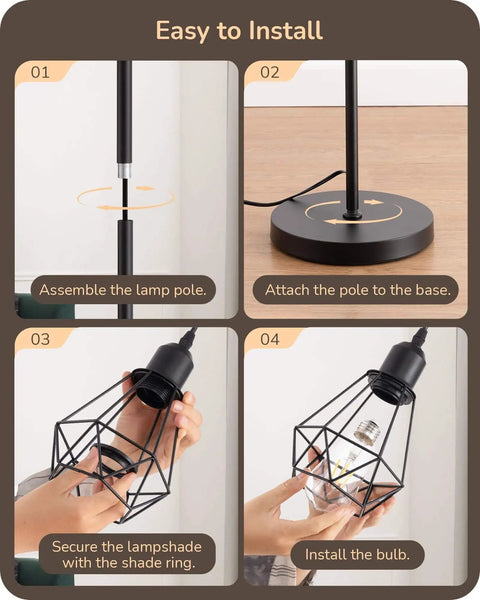 Easy to Install

01

Assemble the lamp pole.

02

Attach the pole to the base.

03

Secure the lampshade with the shade ring.

04

Install the bulb.