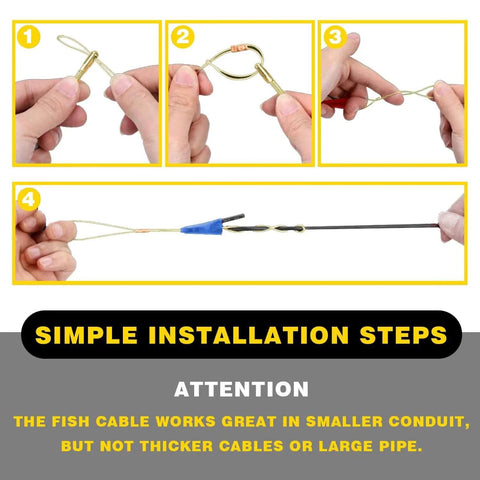 1

2

3

4

SIMPLE INSTALLATION STEPS

ATTENTION

THE FISH CABLE WORKS GREAT IN SMALLER CONDUIT, BUT NOT THICKER CABLES OR LARGE PIPE.