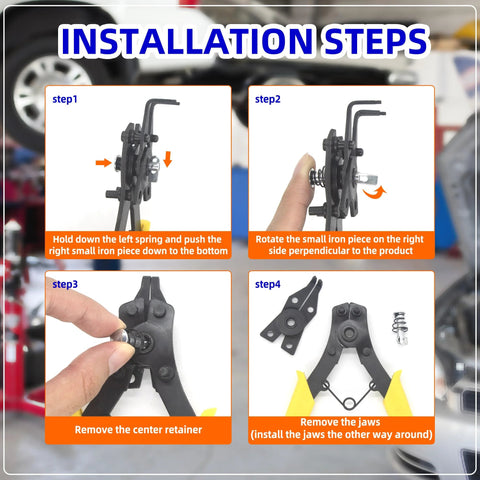 INSTALLATION STEPS

step1

Hold down the left spring and push the right small iron piece down to the bottom

step2

Rotate the small iron piece on the right side perpendicular to the product

step3

Remove the center retainer

step4

Remove the jaws
(install the jaws the other way around)