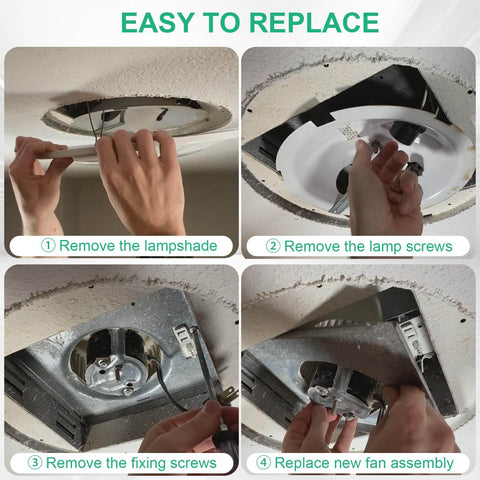 EASY TO REPLACE

① Remove the lampshade

② Remove the lamp screws

③ Remove the fixing screws

④ Replace new fan assembly