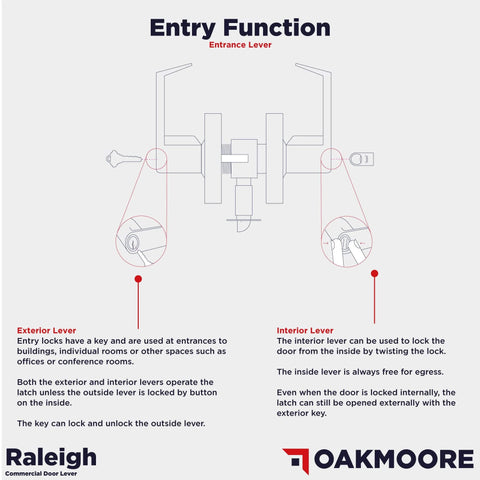 Entry Function
Entrance Lever

Exterior Lever
Entry locks have a key and are used at entrances to buildings, individual rooms or other spaces such as offices or conference rooms.

Both the exterior and interior levers operate the latch unless the outside lever is locked by button on the inside.

The key can lock and unlock the outside lever.

Interior Lever
The interior lever can be used to lock the door from the inside by twisting the lock.

The inside lever is always free for egress.

Even when the door is locked internally, the latch can still be opened externally with the exterior key.

Raleigh
Commercial Door Lever

OAKMOORE