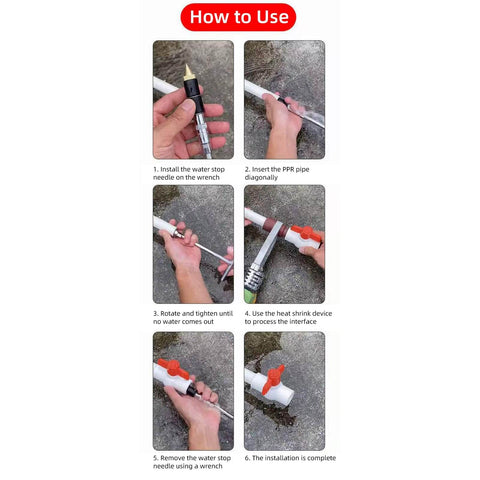 How to Use

1. Install the water stop needle on the wrench

2. Insert the PPR pipe diagonally

3. Rotate and tighten until no water comes out

4. Use the heat shrink device to process the interface

5. Remove the water stop needle using a wrench

6. The installation is complete