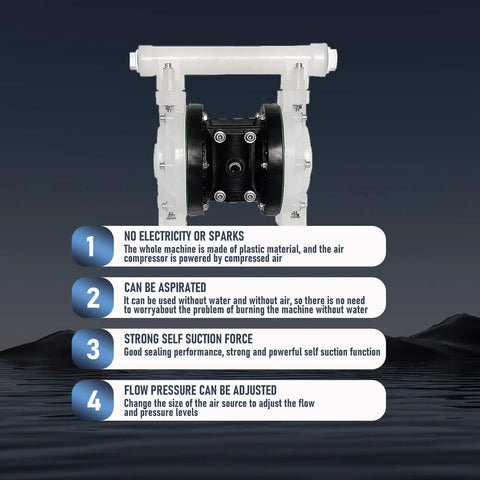 1

NO ELECTRICITY OR SPARKS

The whole machine is made of plastic material, and the air compressor is powered by compressed air

2

CAN BE ASPIRATED

It can be used without water and without air, so there is no need to worryabout the problem of burning the machine without water

3

STRONG SELF SUCTION FORCE

Good sealing performance, strong and powerful self suction function

4

FLOW PRESSURE CAN BE ADJUSTED

Change the size of the air source to adjust the flow and pressure levels