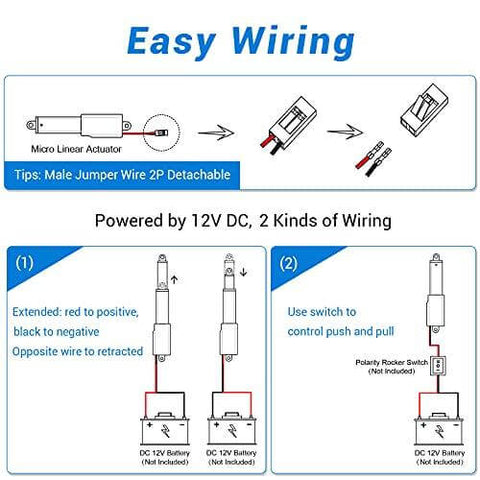 Easy Wiring

Micro Linear Actuator

Tips: Male Jumper Wire 2P Detachable

Powered by 12V DC, 2 Kinds of Wiring

(1)

Extended: red to positive, black to negative
Opposite wire to retracted

+ -
DC 12V Battery (Not Included)

+ -
DC 12V Battery (Not Included)

(2)

Use switch to control push and pull

Polarity Rocker Switch (Not Included)

+ -
DC 12V Battery (Not Included)