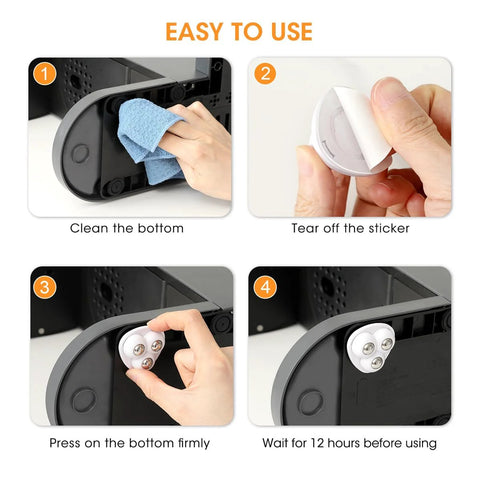 EASY TO USE

1

Clean the bottom

2

Tear off the sticker

3

Press on the bottom firmly

4

Wait for 12 hours before using