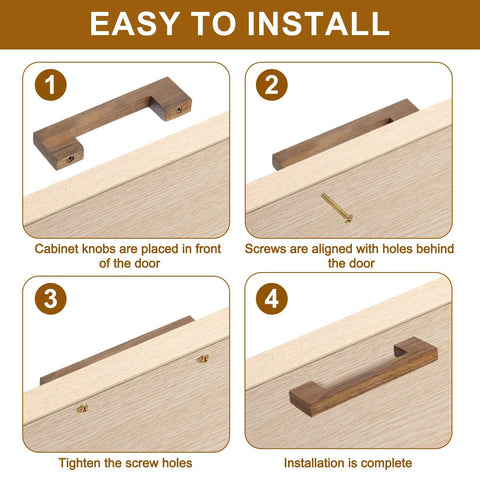 EASY TO INSTALL

1

Cabinet knobs are placed in front of the door

2

Screws are aligned with holes behind the door

3

Tighten the screw holes

4

Installation is complete