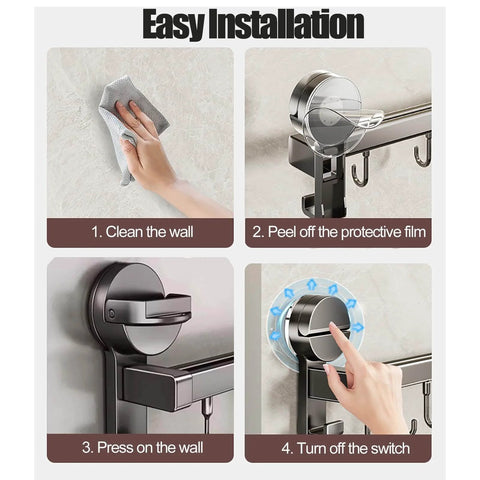 Easy Installation

1. Clean the wall

2. Peel off the protective film

3. Press on the wall

4. Turn off the switch