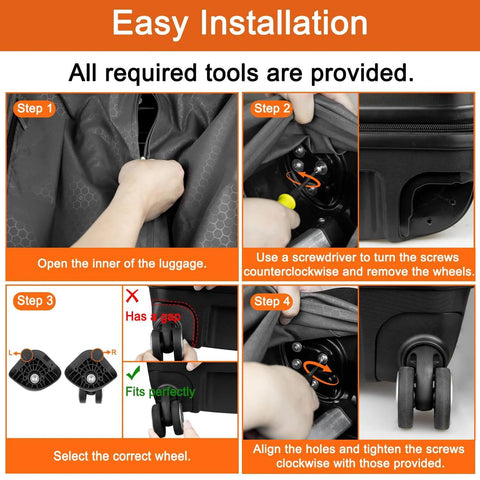 Easy Installation

All required tools are provided.

Step 1

Open the inner of the luggage.

Step 2

Use a screwdriver to turn the screws counterclockwise and remove the wheels.

Step 3

L

R

Has a gap

Fits perfectly

Select the correct wheel.

Step 4

Align the holes and tighten the screws clockwise with those provided.