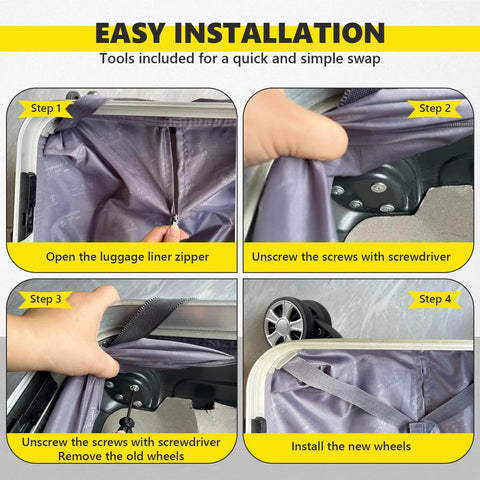 EASY INSTALLATION
Tools included for a quick and simple swap

Step 1
Open the luggage liner zipper

Step 2
Unscrew the screws with screwdriver

Step 3
Unscrew the screws with screwdriver
Remove the old wheels

Step 4
Install the new wheels