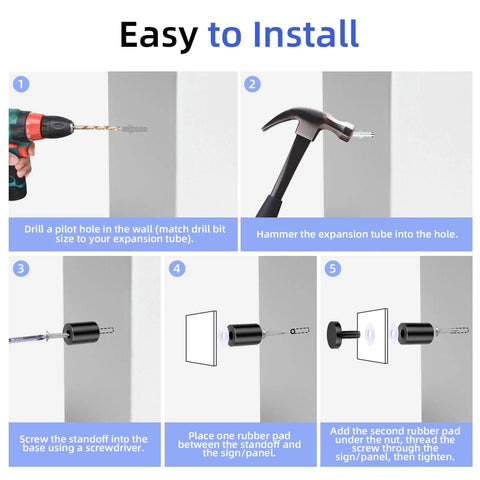 Easy to Install

1

Drill a pilot hole in the wall (match drill bit size to your expansion tube).

2

Hammer the expansion tube into the hole.

3

Screw the standoff into the base using a screwdriver.

4

Place one rubber pad between the standoff and the sign/panel.

5

Add the second rubber pad under the nut, thread the screw through the sign/panel, then tighten.